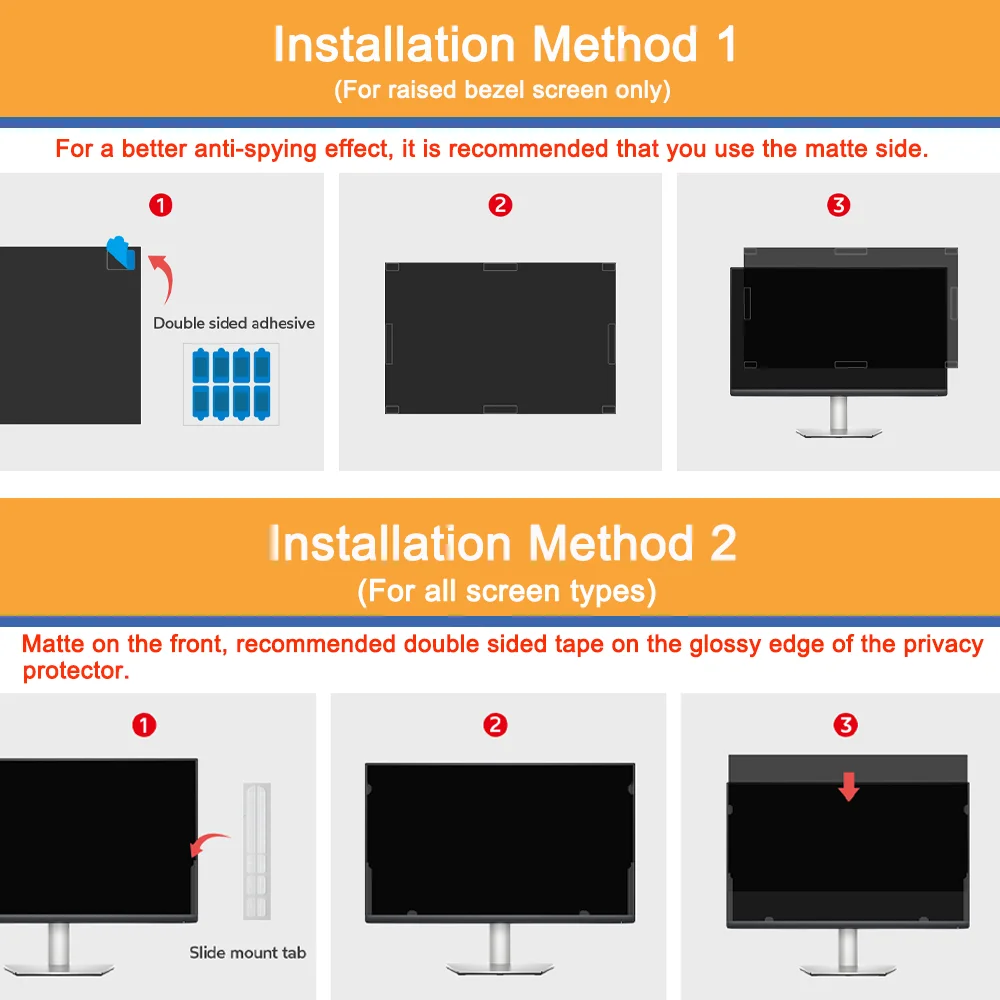 Installation Method 1
(For raised bezel screen only)

For a better anti-spying effect, it is recommended that you use the matte side.

1
Double sided adhesive

2

3

Installation Method 2
(For all screen types)

Matte on the front, recommended double sided tape on the glossy edge of the privacy protector.

1
Slide mount tab

2

3