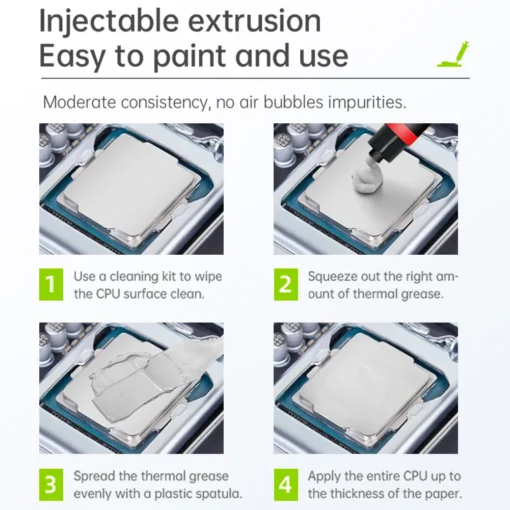 Injectable extrusion
Easy to paint and use

Moderate consistency, no air bubbles impurities.

1 Use a cleaning kit to wipe the CPU surface clean.

2 Squeeze out the right amount of thermal grease.

3 Spread the thermal grease evenly with a plastic spatula.

4 Apply the entire CPU up to the thickness of the paper.